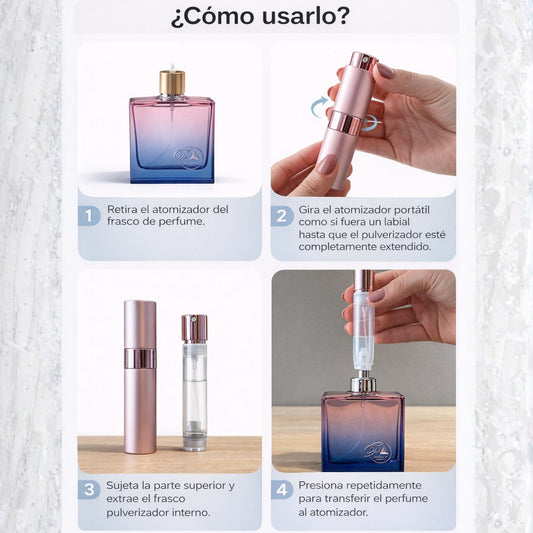 ¿Cómo usarlo?

1 Retira el atomizador del frasco de perfume.

2 Gira el atomizador portátil como si fuera un labial hasta que el pulverizador esté completamente extendido.

3 Sujeta la parte superior y extrae el frasco pulverizador interno.

4 Presiona repetidamente para transferir el perfume al atomizador.