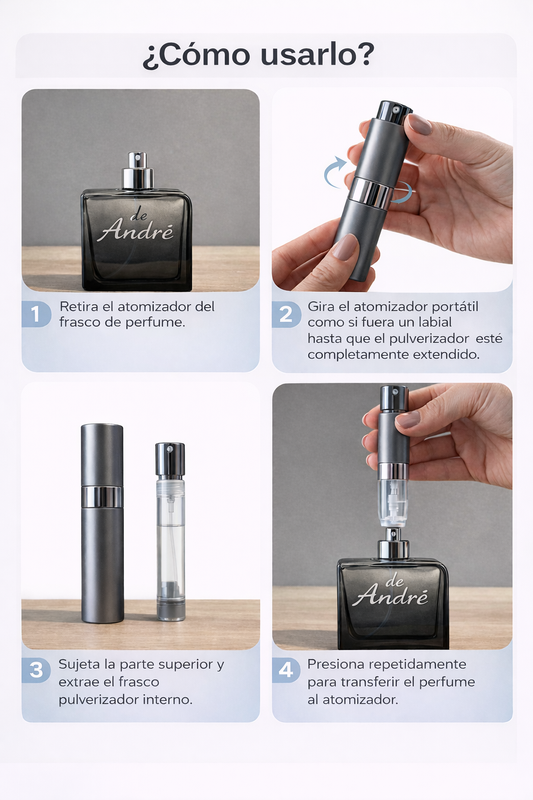 ¿Cómo usarlo?

de André

1 Retira el atomizador del frasco de perfume.

2 Gira el atomizador portátil como si fuera un labial hasta que el pulverizador esté completamente extendido.

3 Sujeta la parte superior y extrae el frasco pulverizador interno.

de André

4 Presiona repetidamente para transferir el perfume al atomizador.